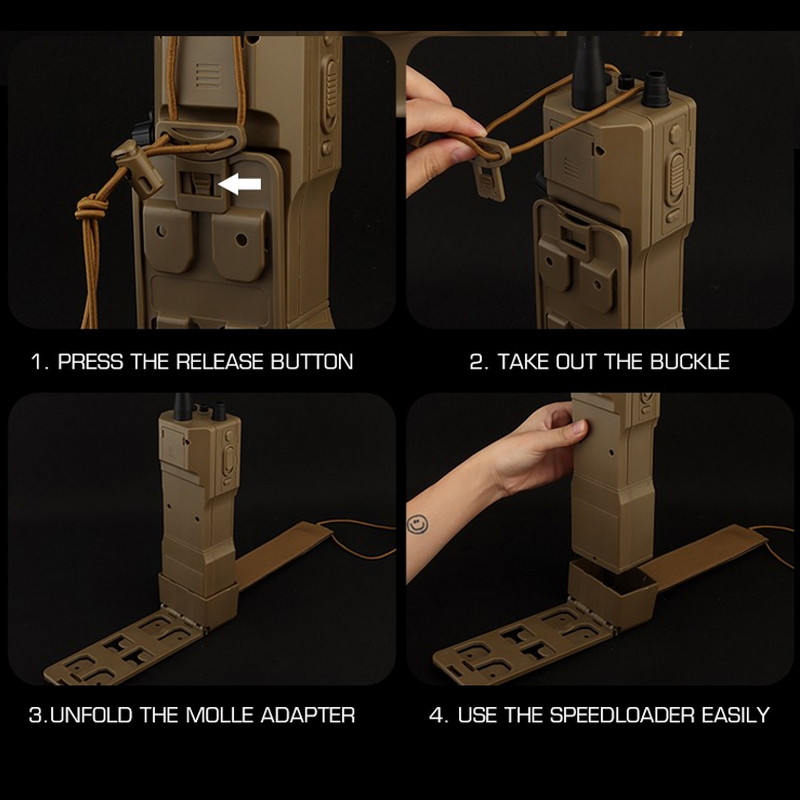 1. PRESS THE RELEASE BUTTON

2. TAKE OUT THE BUCKLE

3.UNFOLD THE MOLLE ADAPTER

4. USE THE SPEEDLOADER EASILY